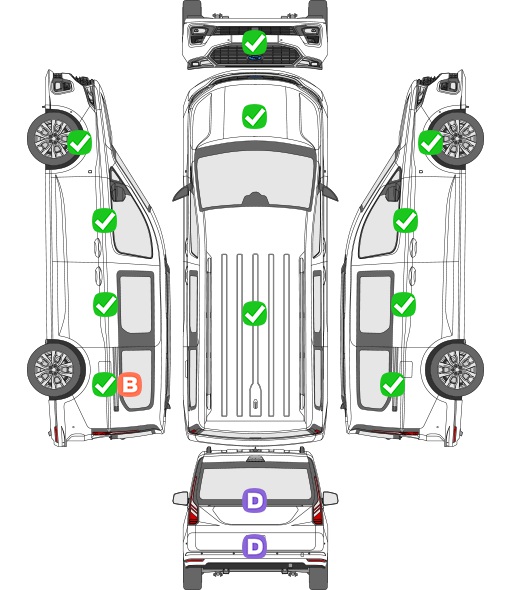 B

D

D