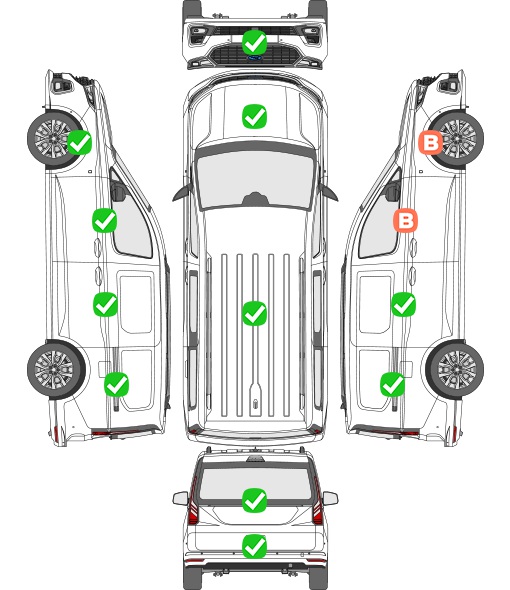 B

B