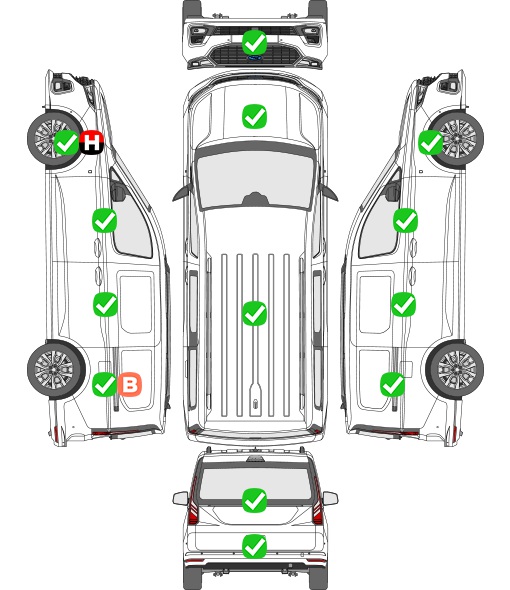 H

B