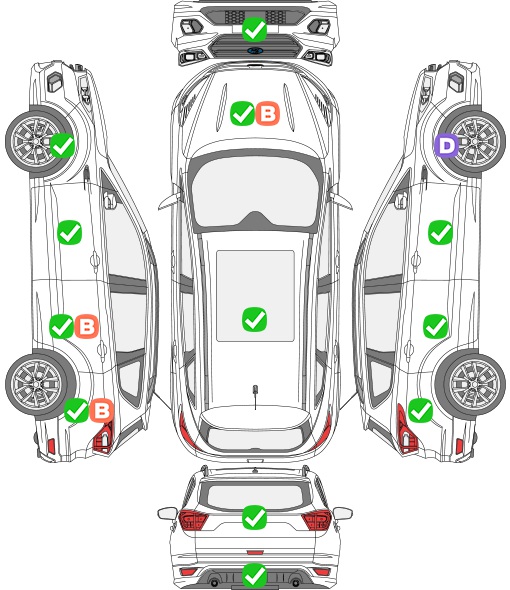 B
D
B
B