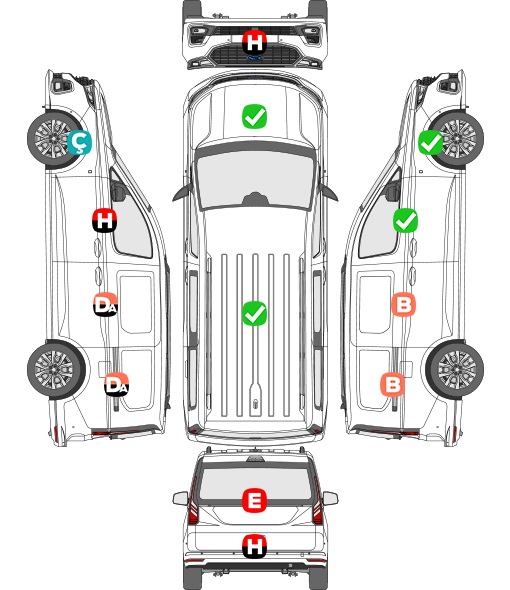 H

Ç

H

DA

DA

B

B

E

H