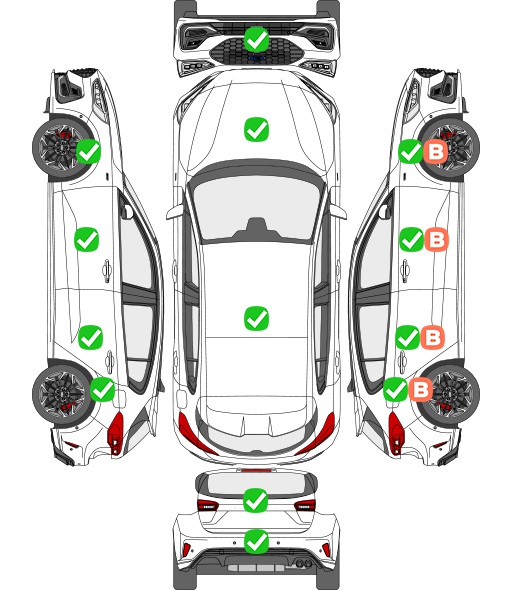 B

B

B

B