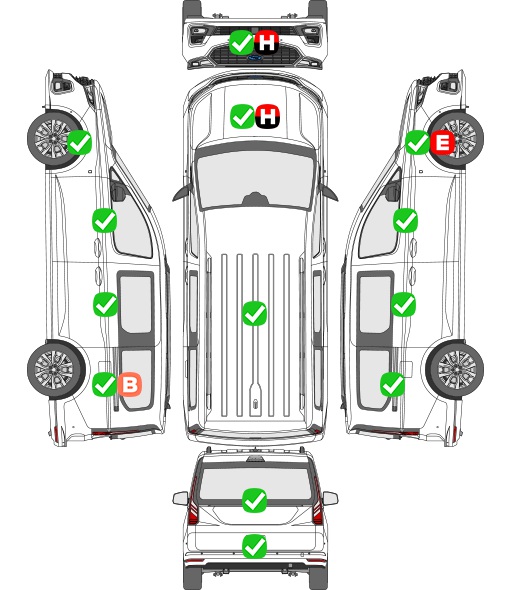 H
H
E
B