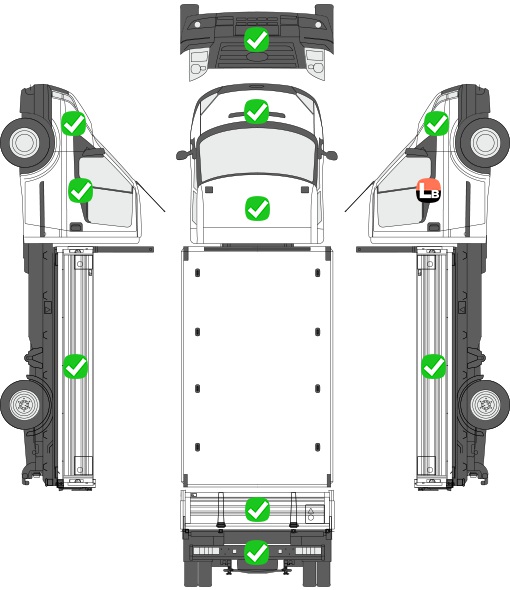 LB