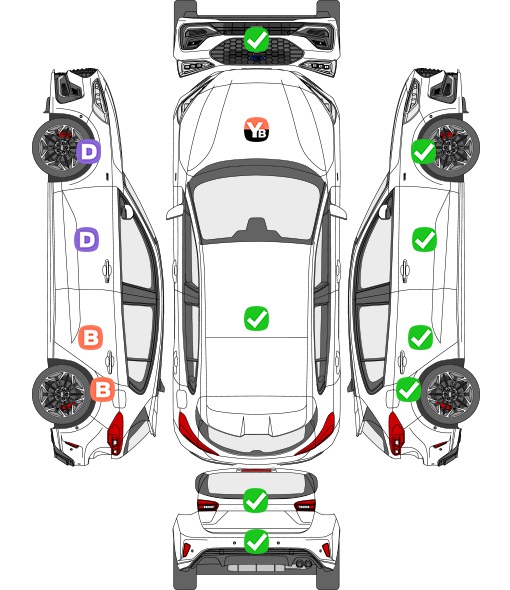 YB
D
D
B
B