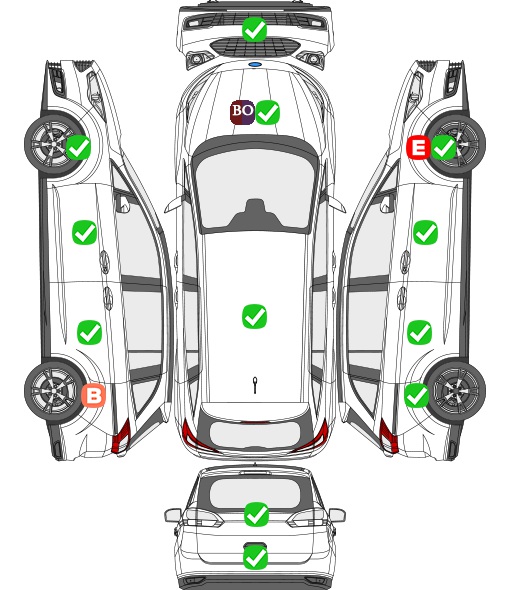 BO
E
B