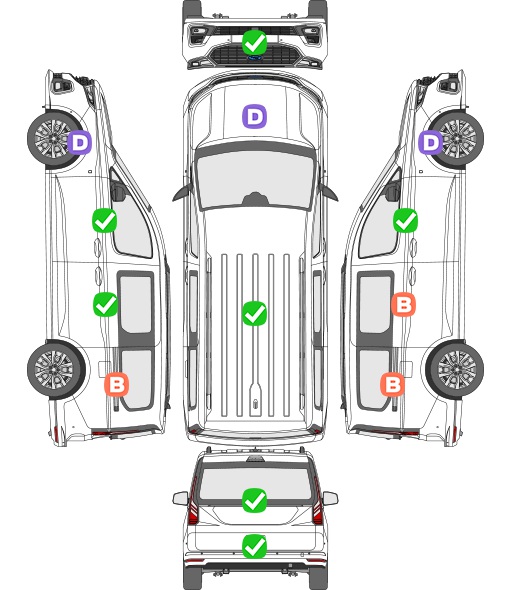 D
D
D
B
B
B