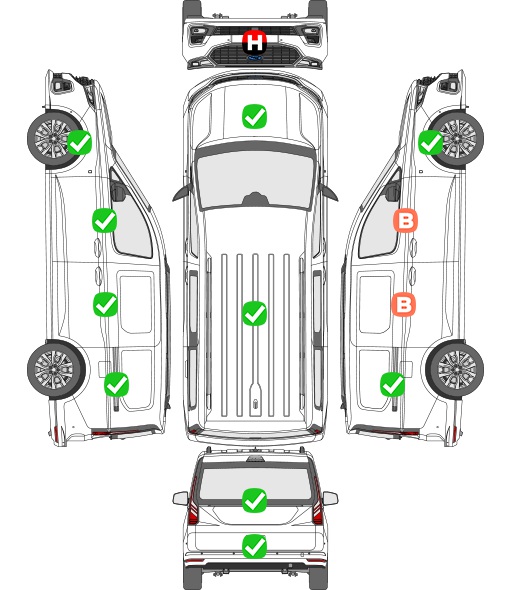 H

B

B