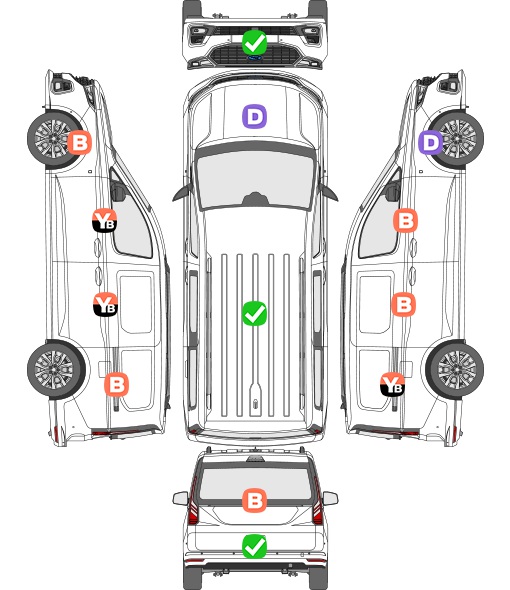 D
B
D
YB
B
YB
B
B
YB
B