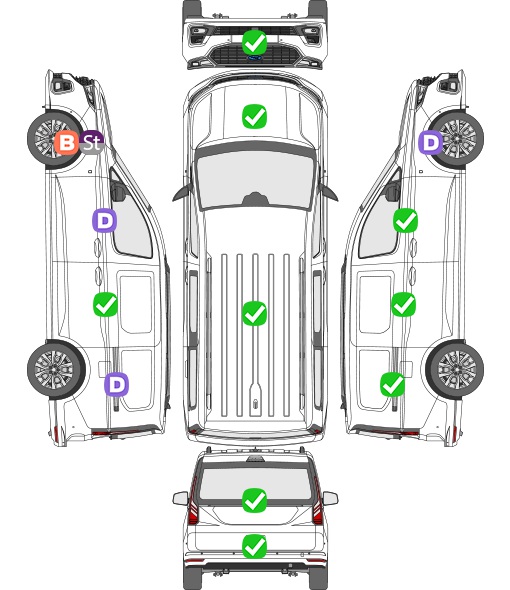 B St
D
D
D