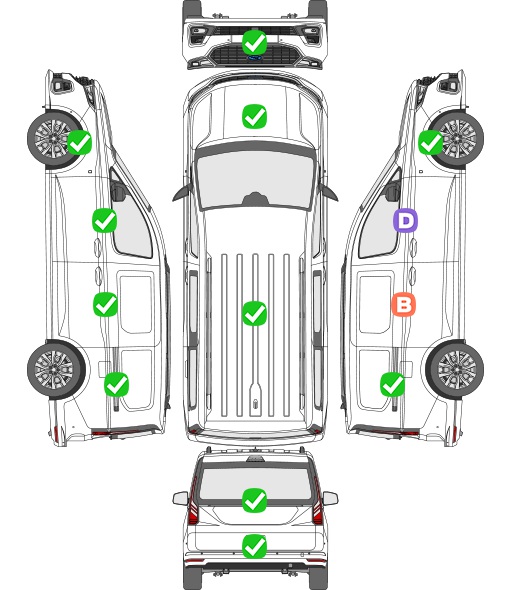 D

B