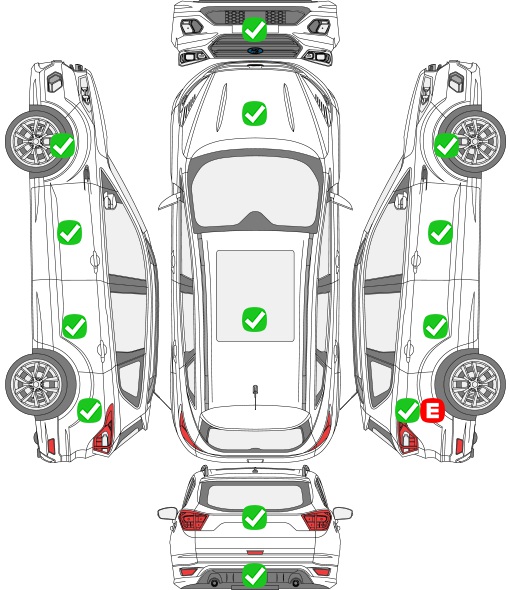 E