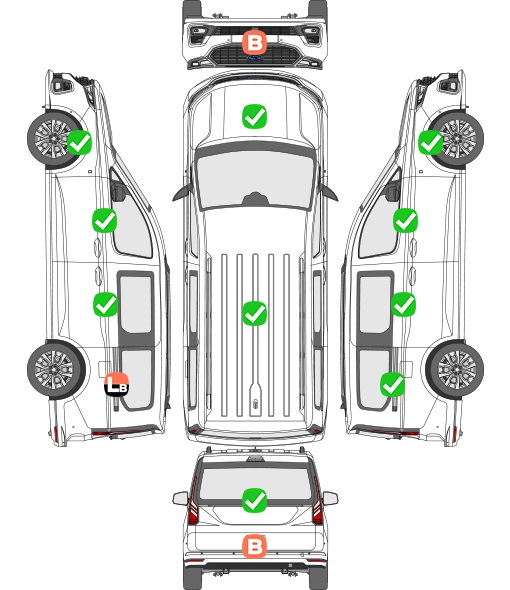 B

LB

B