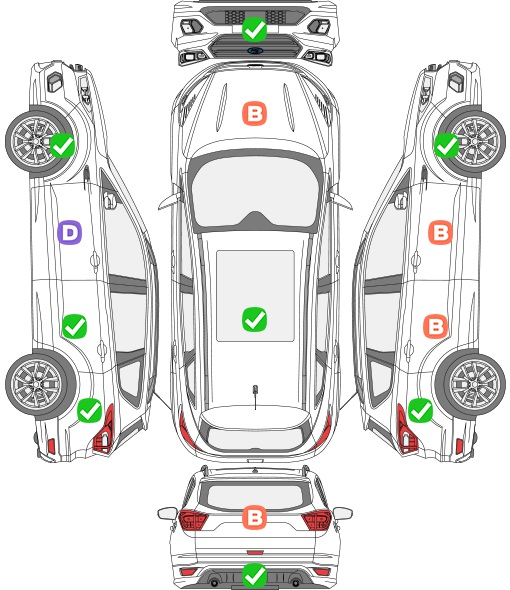 B
D
B
B
B