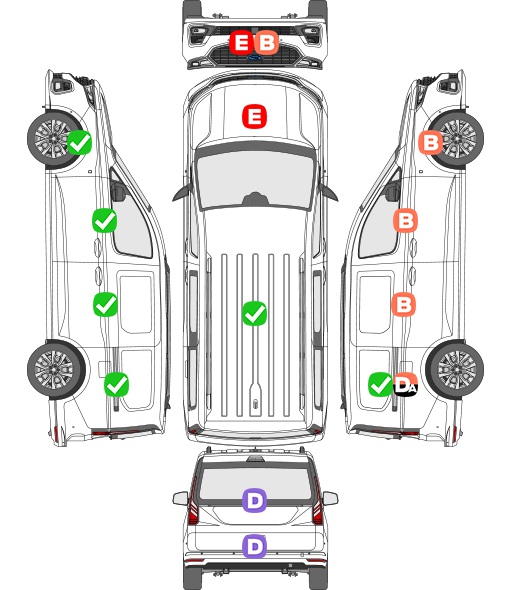 E B

E

B

B

B

DA

D

D