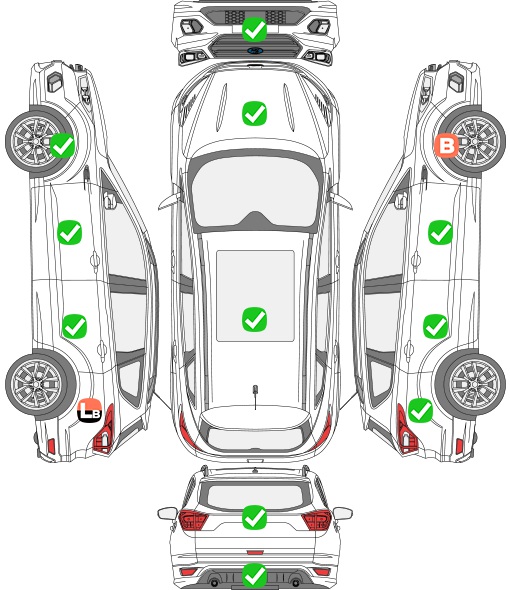 B

LB