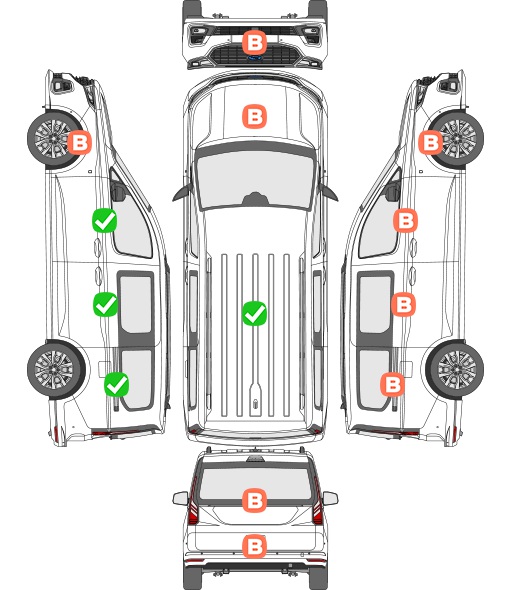 B

B

B

B

B

B

B

B

B