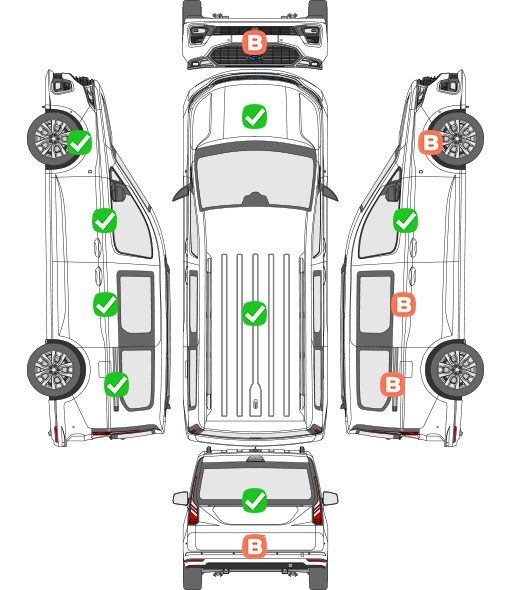 B

B

B

B

B