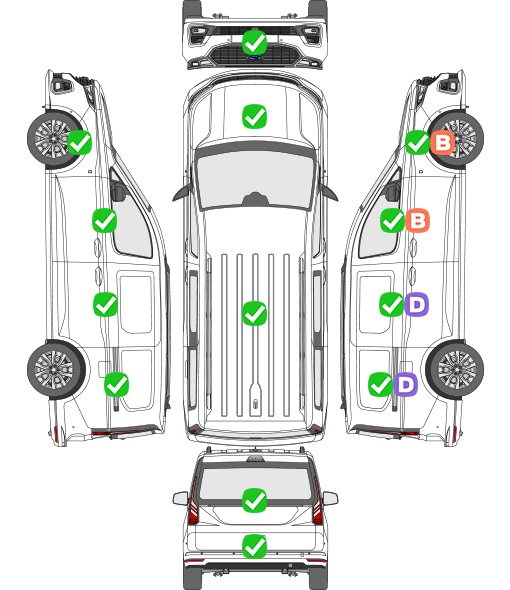 B

B

D

D