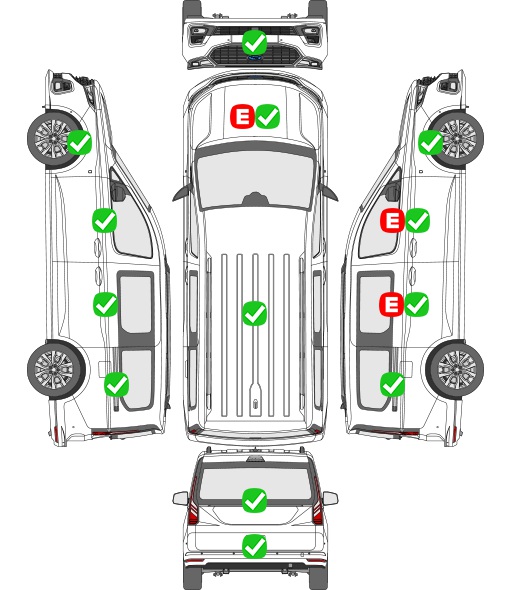 E

E

E