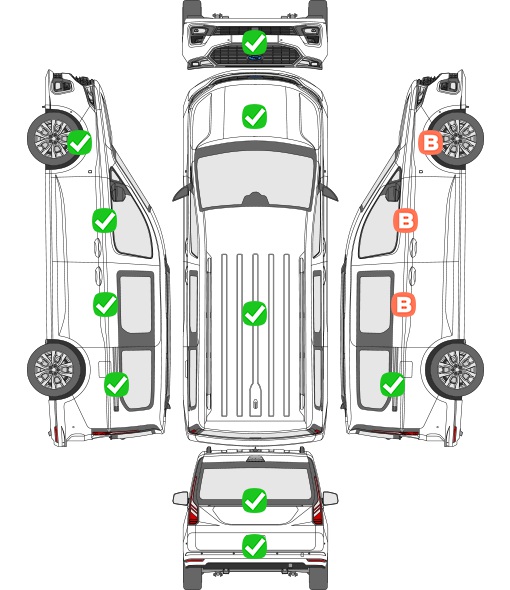 B

B

B