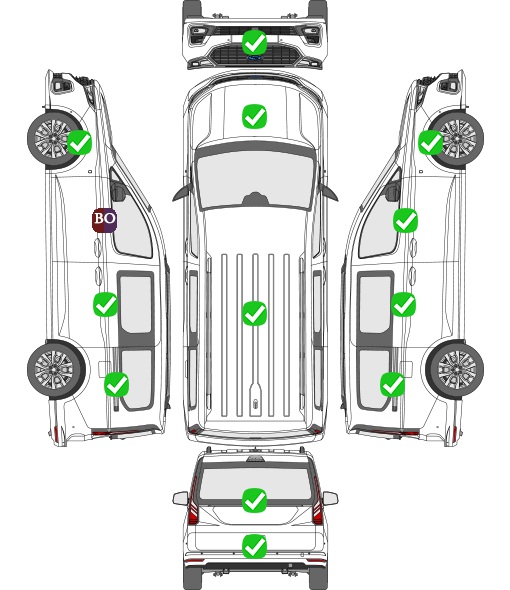 BO