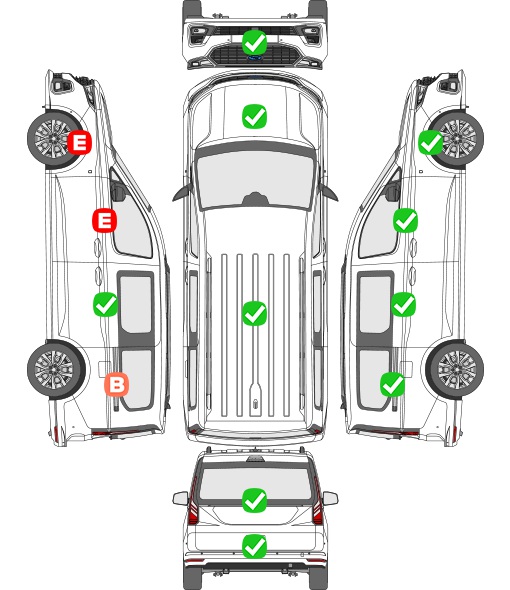 E
E
B