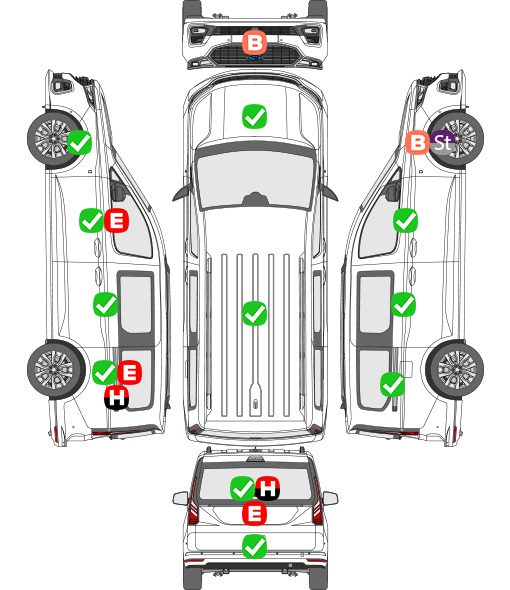 B

B St

E

E
H

H
E