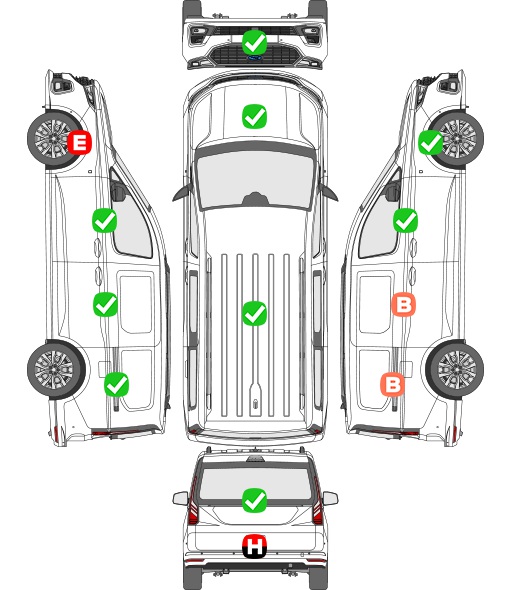 E
B
B
H