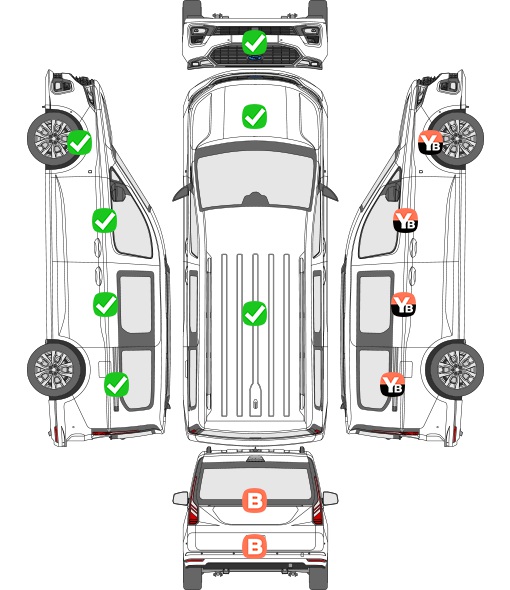 YB
YB
YB
YB
B
B