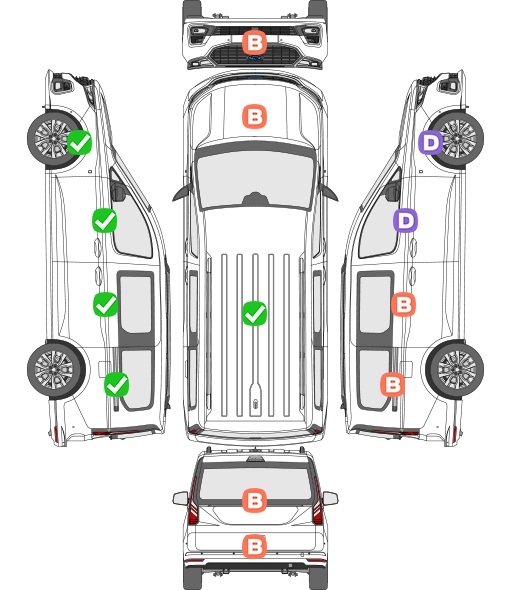 B

B

D

D

B

B

B

B