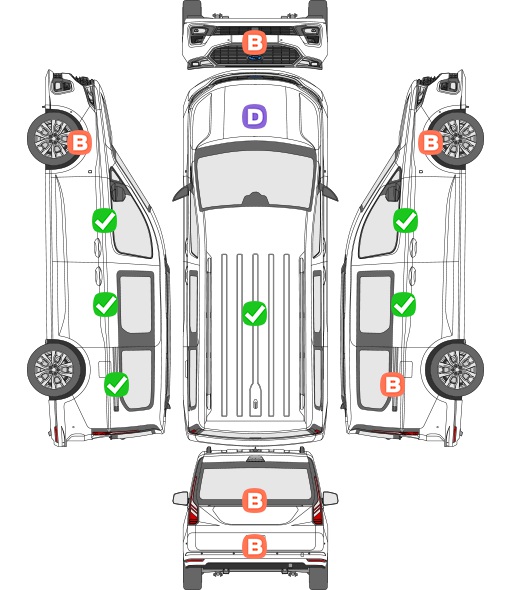 B
D
B
B
B
B
B