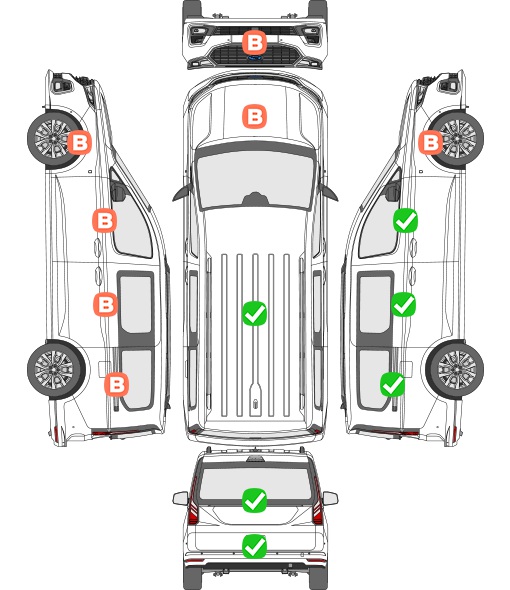 B
B
B
B
B
B
B