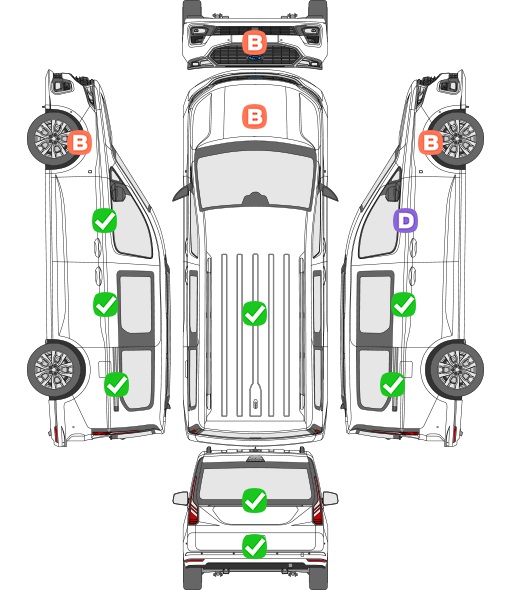 B
B
B
B
D