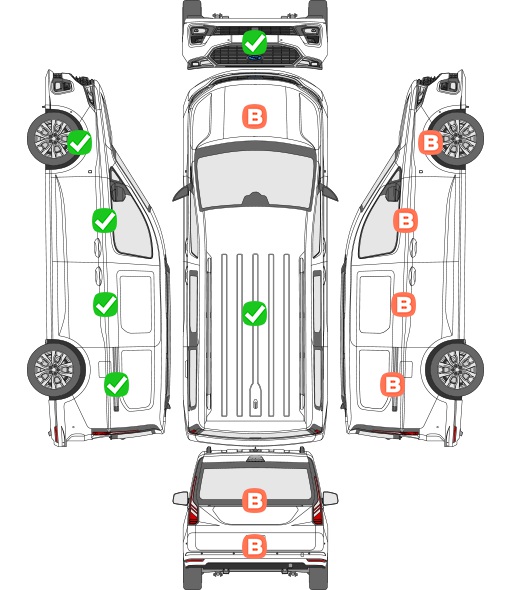 B
B
B
B
B
B
B