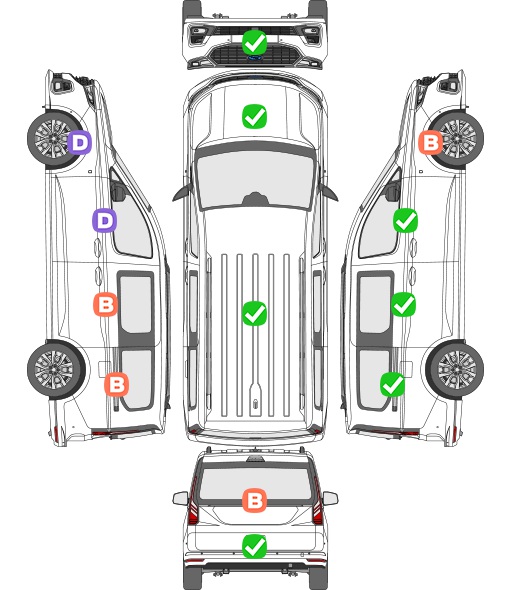 D
D
B
B
B
B