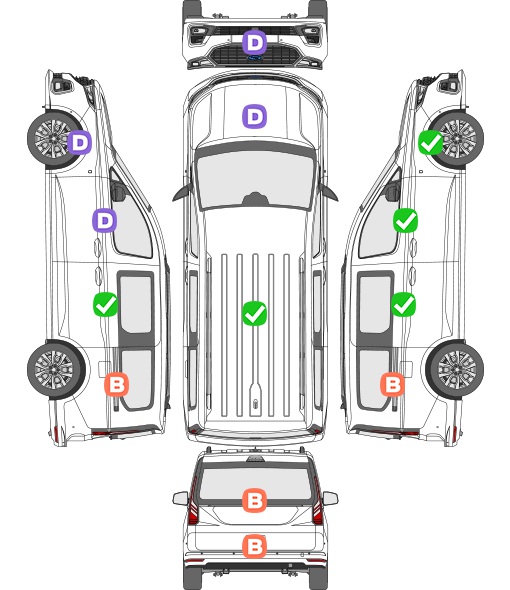 D
D
D
D
B
B
B
B