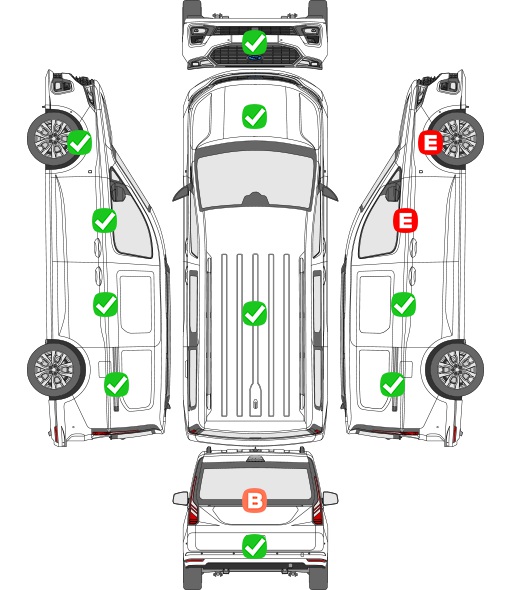 E

E

B