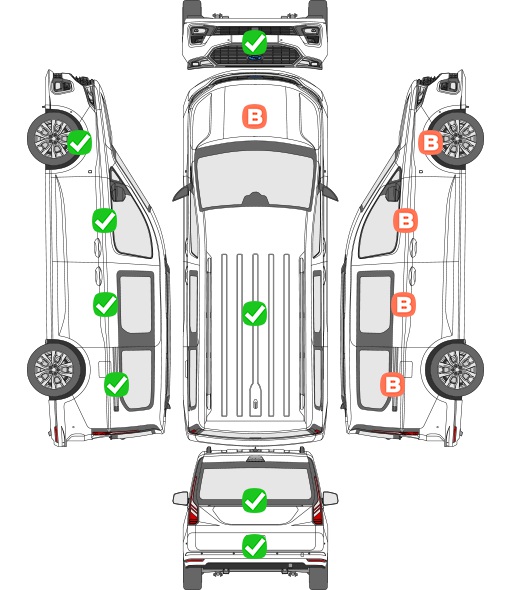 B

B

B

B

B