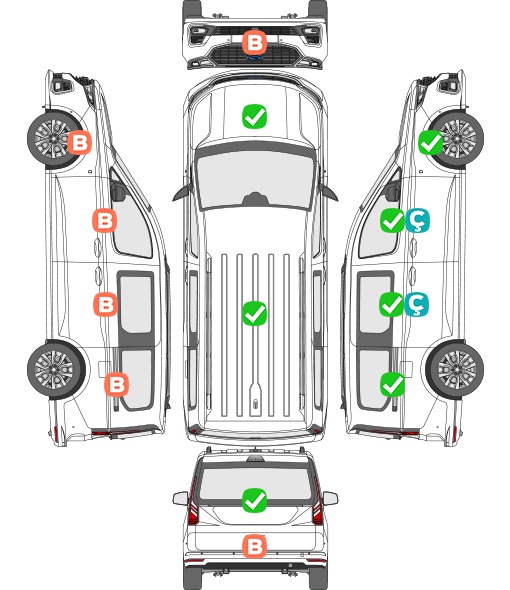 B
B
B
B
B
Ç
Ç
B