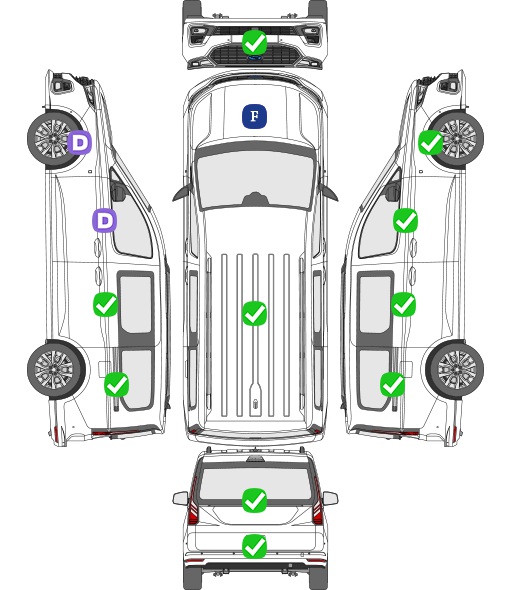 F

D

D