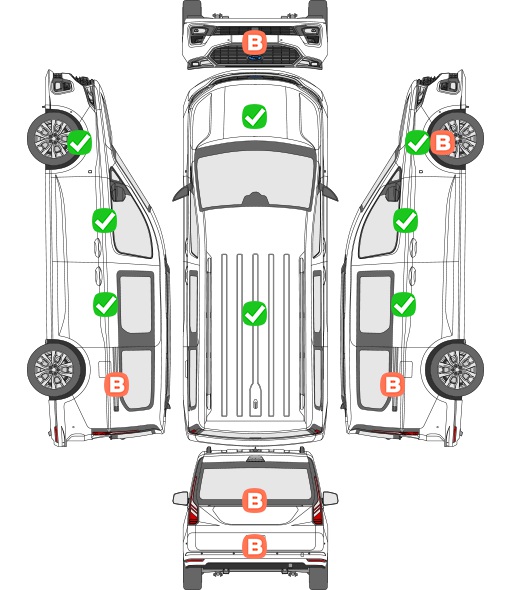 B
B
B
B
B
B