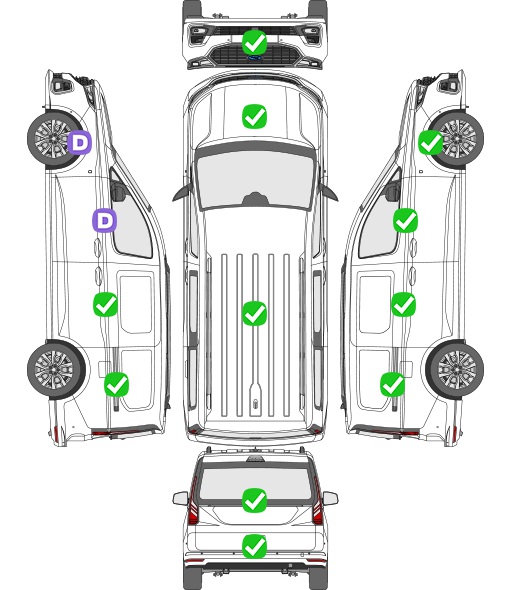 D

D