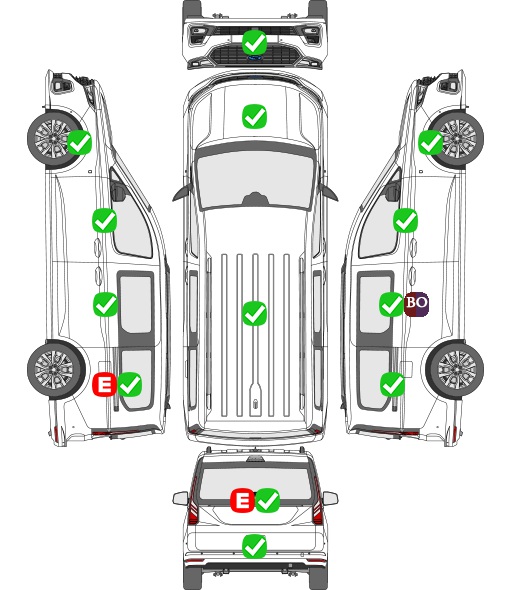 BO
E
E