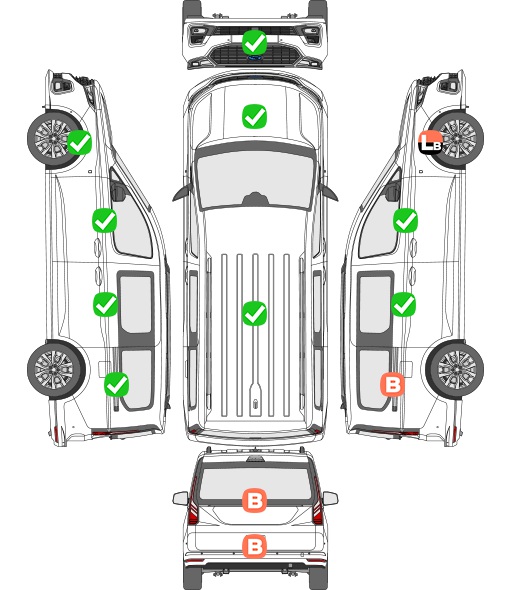 LB

B

B

B