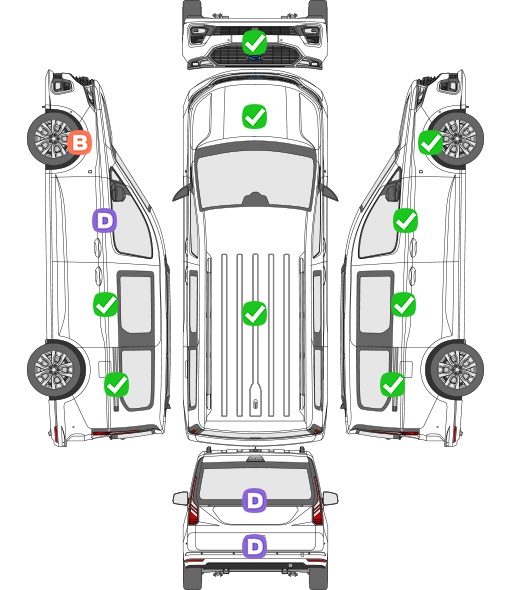 B

D

D

D