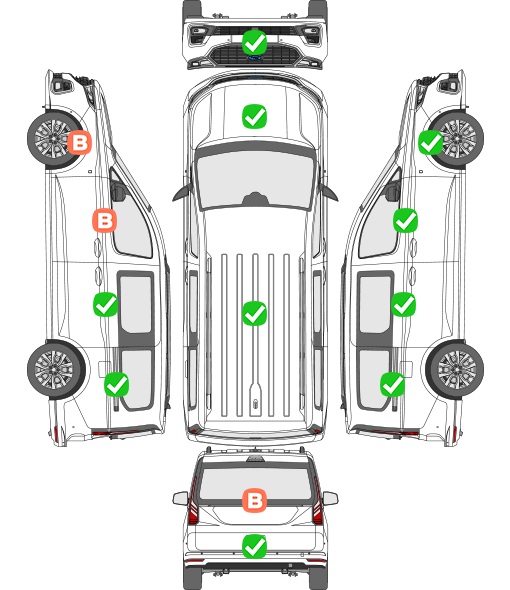 B

B

B