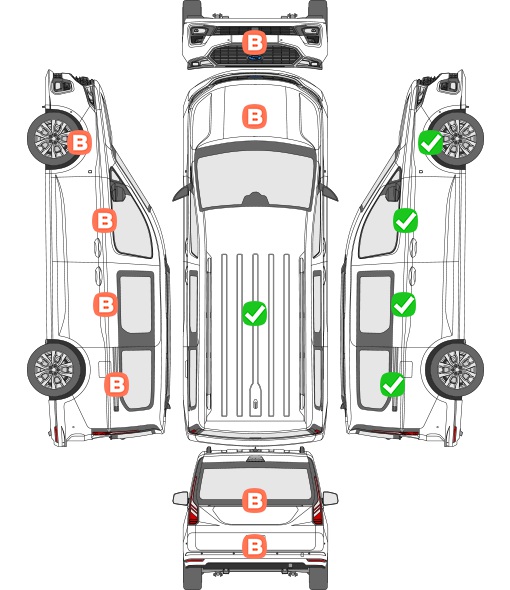 B

B

B

B

B

B

B

B