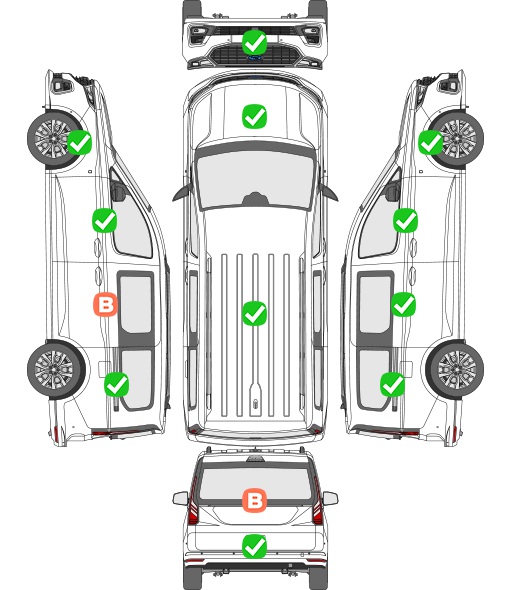 B

B