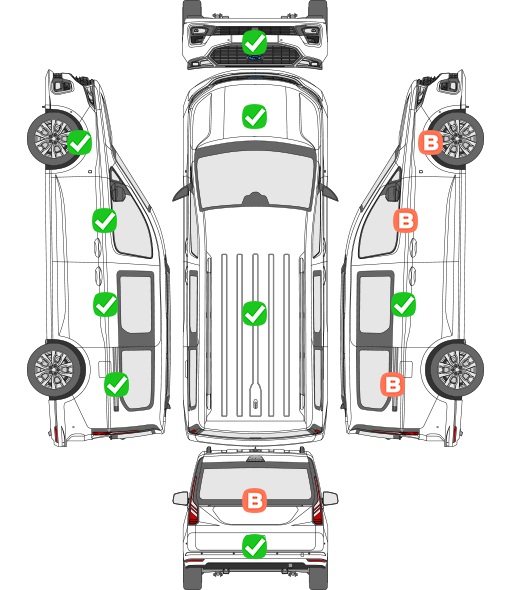 B

B

B

B